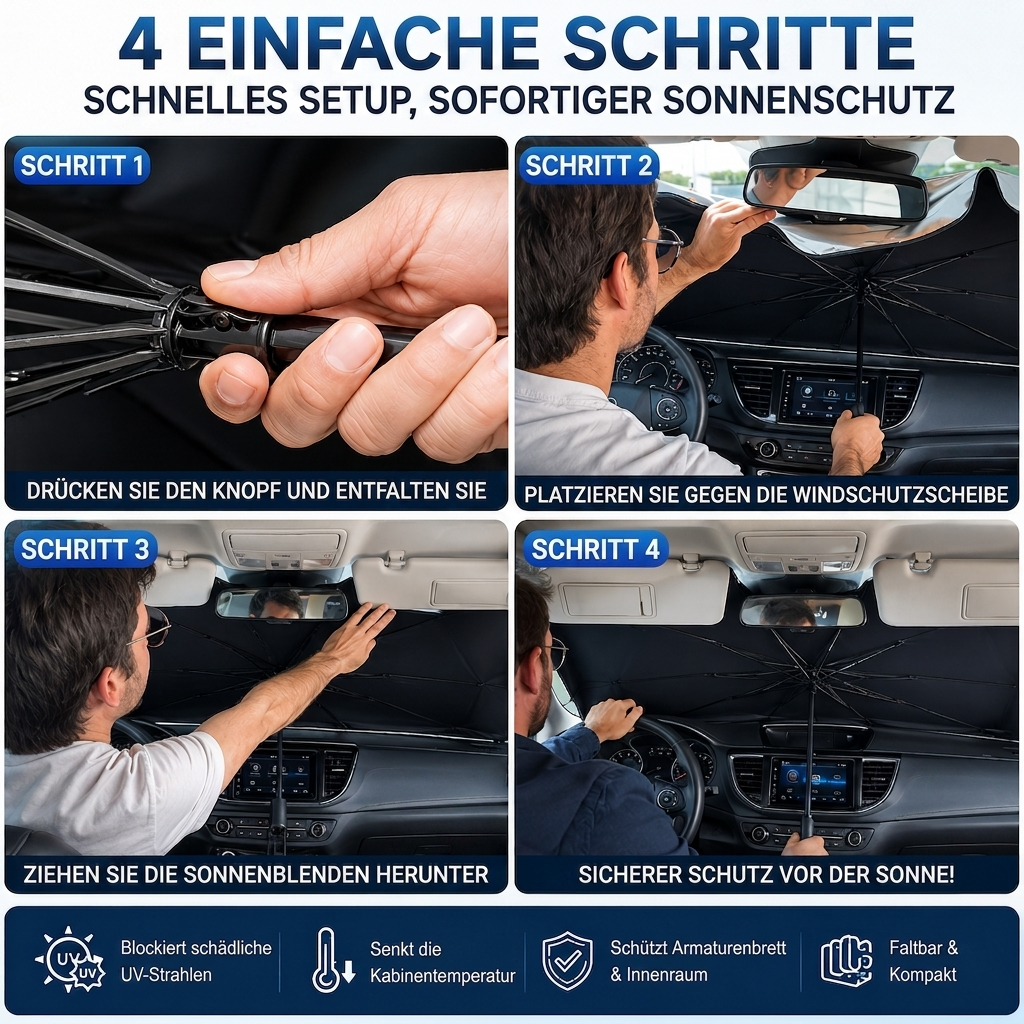 4 EINFACHE SCHRITTE
SCHNELLES SETUP, SOFORTIGER SONNENSCHUTZ

SCHRITT 1
DRÜCKEN SIE DEN KNOPF UND ENTFALTEN SIE

SCHRITT 2
PLATZIEREN SIE GEGEN DIE WINDSCHUTZSCHEIBE

SCHRITT 3
ZIEHEN SIE DIE SONNENBLENDEN HERUNTER

SCHRITT 4
SICHERER SCHUTZ VOR DER SONNE!

UV UV
Blockiert schädliche UV-Strahlen

Senkt die Kabinentemperatur

Schützt Armaturenbrett & Innenraum

Faltbar & Kompakt